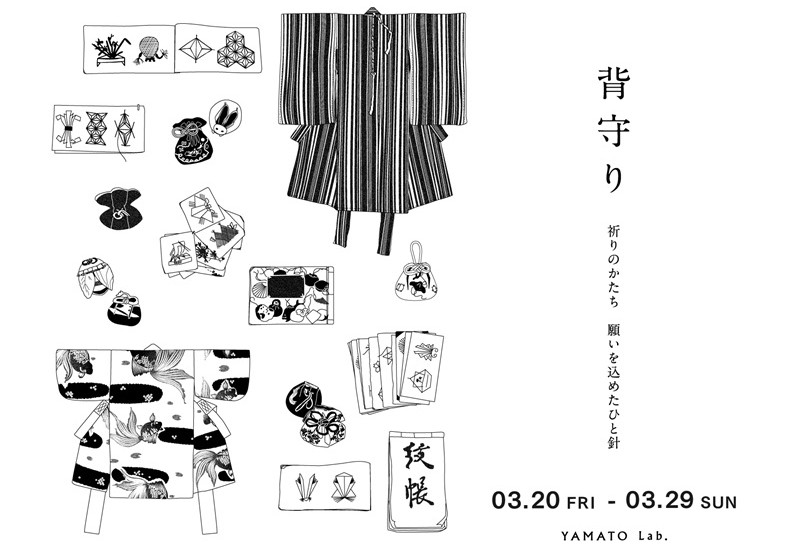 背守り

祈りのかたち　願いを込めたひと針

紋帳

03.20 FRI - 03.29 SUN

YAMATO Lab.